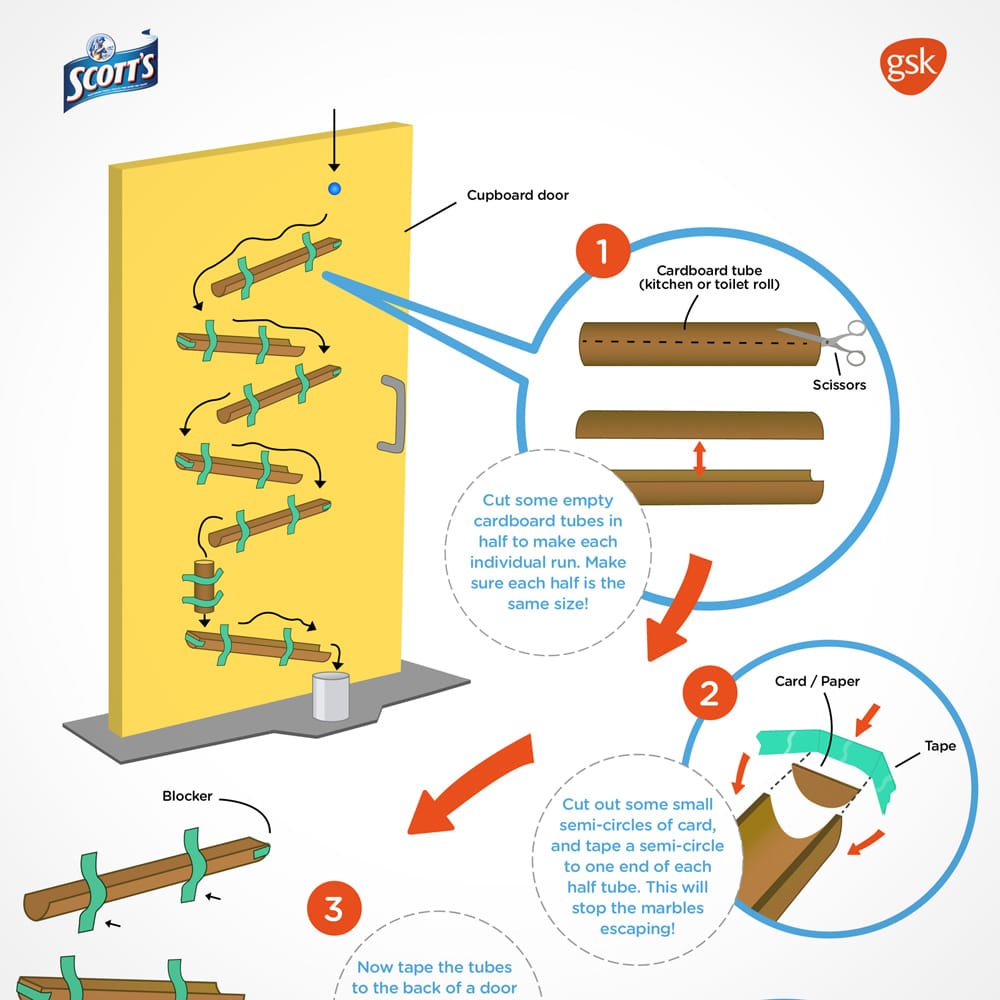 SCOTT'S

gsk

Cupboard door

1

Cardboard tube (kitchen or toilet roll)

Scissors

Cut some empty cardboard tubes in half to make each individual run. Make sure each half is the same size!

2

Card / Paper

Tape

Cut out some small semi-circles of card, and tape a semi-circle to one end of each half tube. This will stop the marbles escaping!

Blocker

3

Now tape the tubes to the back of a door