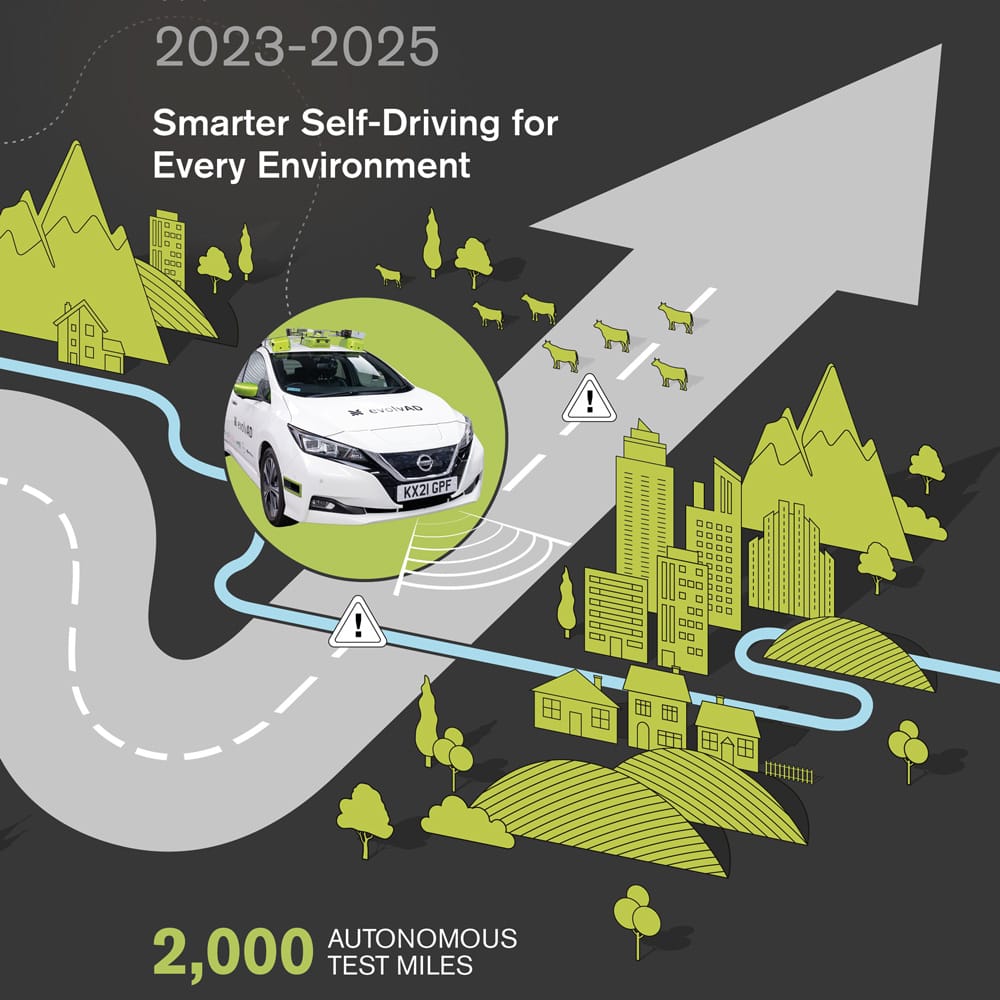 2023-2025

Smarter Self-Driving for Every Environment

evolvAD

evolvAD

KX21 GPF

2,000 AUTONOMOUS TEST MILES